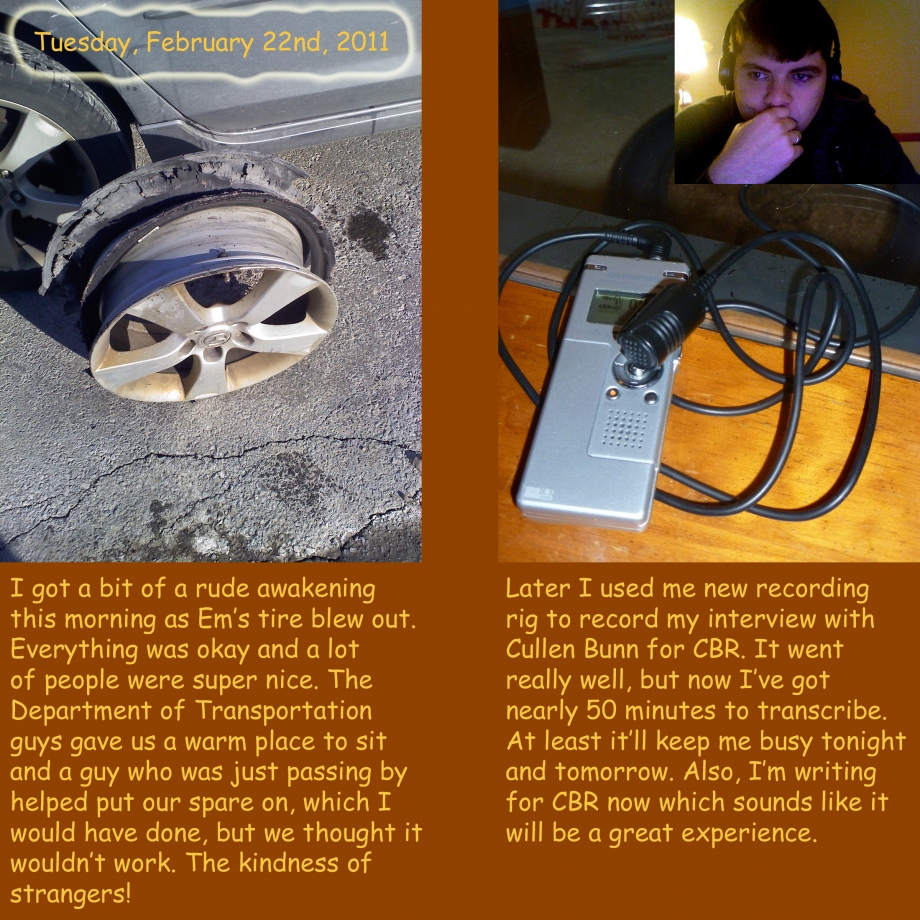 Tuesday, February 22nd, 2011

I got a bit of a rude awakening this morning as Em's tire blew out. Everything was okay and a lot of people were super nice. The Department of Transportation guys gave us a warm place to sit and a guy who was just passing by helped put our spare on, which I would have done, but we thought it wouldn't work. The kindness of strangers!

Later I used me new recording rig to record my interview with Cullen Bunn for CBR. It went really well, but now I've got nearly 50 minutes to transcribe. At least it'll keep me busy tonight and tomorrow. Also, I'm writing for CBR now which sounds like it will be a great experience.